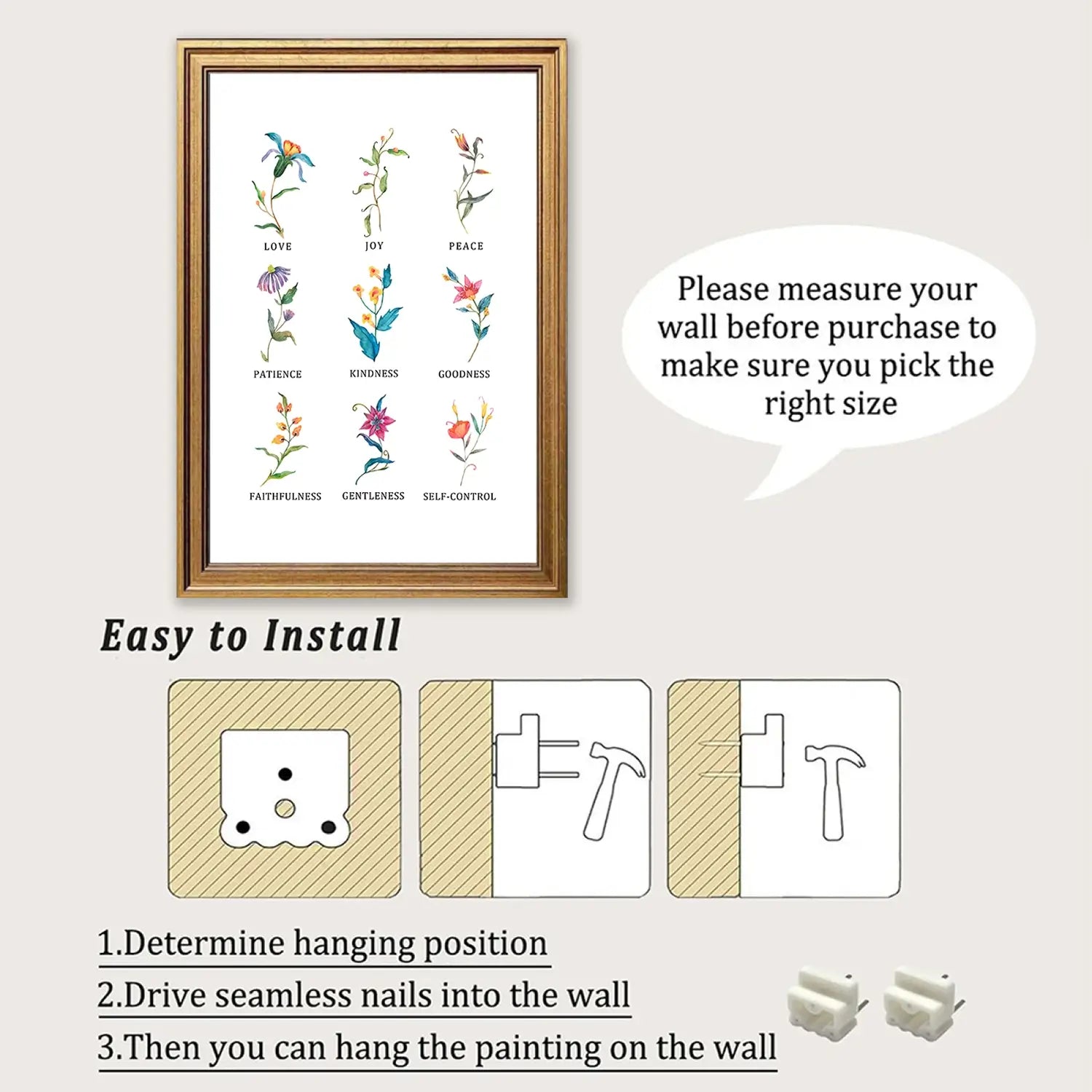 LOVE
JOY
PEACE
PATIENCE
KINDNESS
GOODNESS
FAITHFULNESS
GENTLENESS
SELF-CONTROL

Please measure your wall before purchase to make sure you pick the right size

Easy to Install

1.Determine hanging position
2.Drive seamless nails into the wall
3.Then you can hang the painting on the wall